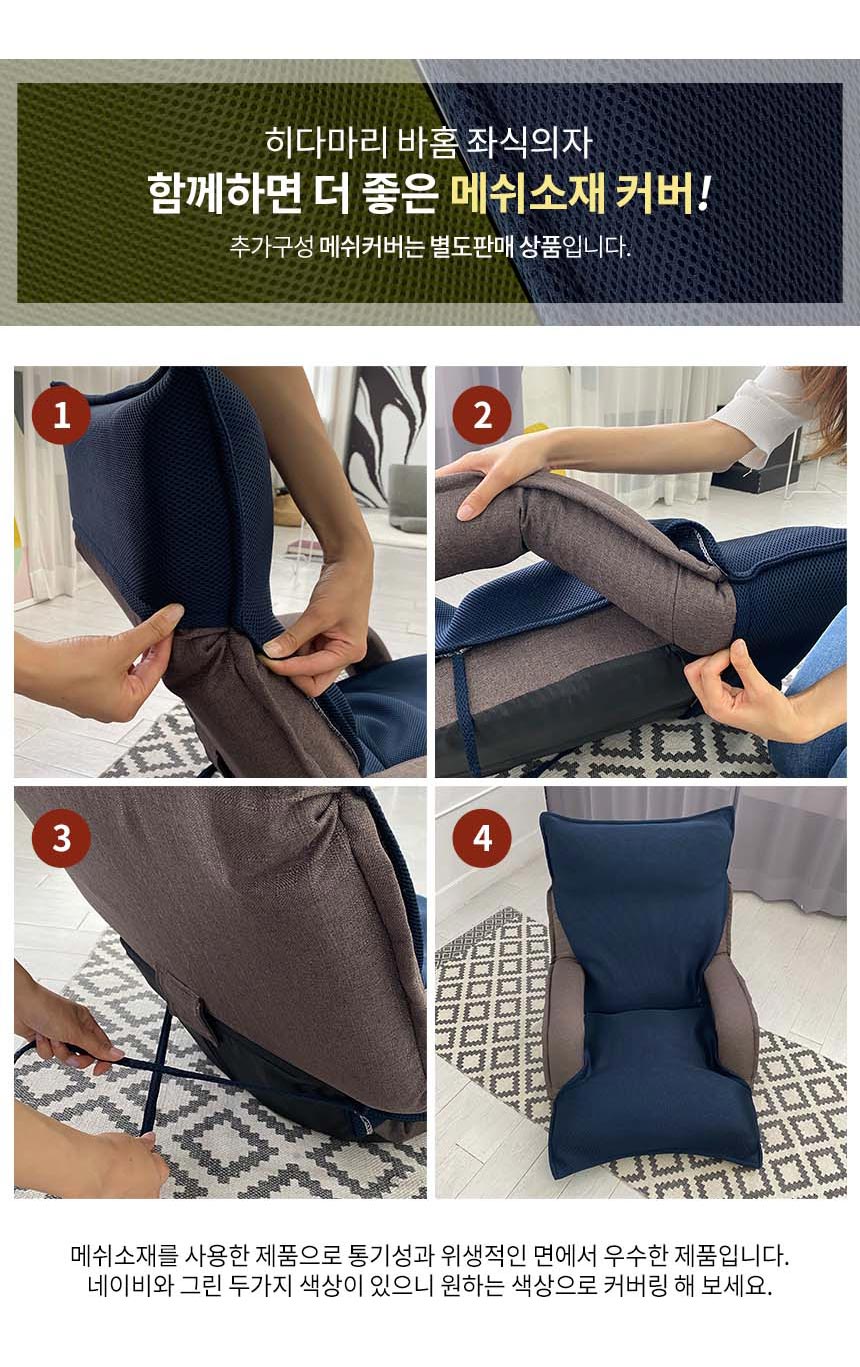 히다마리 바홈 좌식의자

함께하면 더 좋은 메쉬소재 커버!

추가구성 메쉬커버는 별도판매 상품입니다.

1

2

3

4

메쉬소재를 사용한 제품으로 통기성과 위생적인 면에서 우수한 제품입니다. 네이비와 그린 두가지 색상이 있으니 원하는 색상으로 커버링 해 보세요.